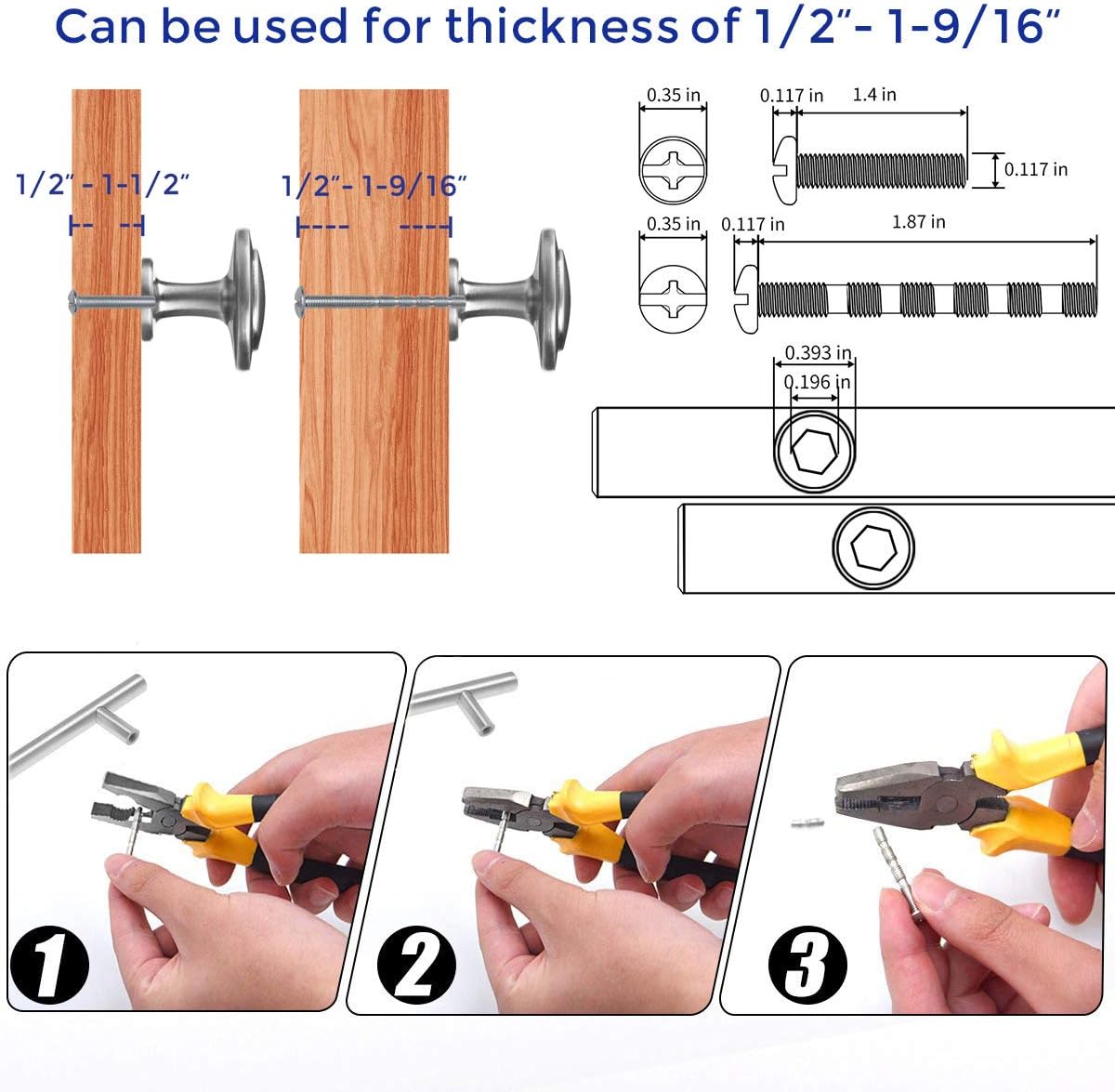 Can be used for thickness of 1/2"- 1-9/16"

1/2" - 1-1/2"

1/2"- 1-9/16"

0.35 in

0.117 in

1.4 in

0.117 in

0.35 in

0.117 in

1.87 in

0.393 in

0.196 in

1

2

3